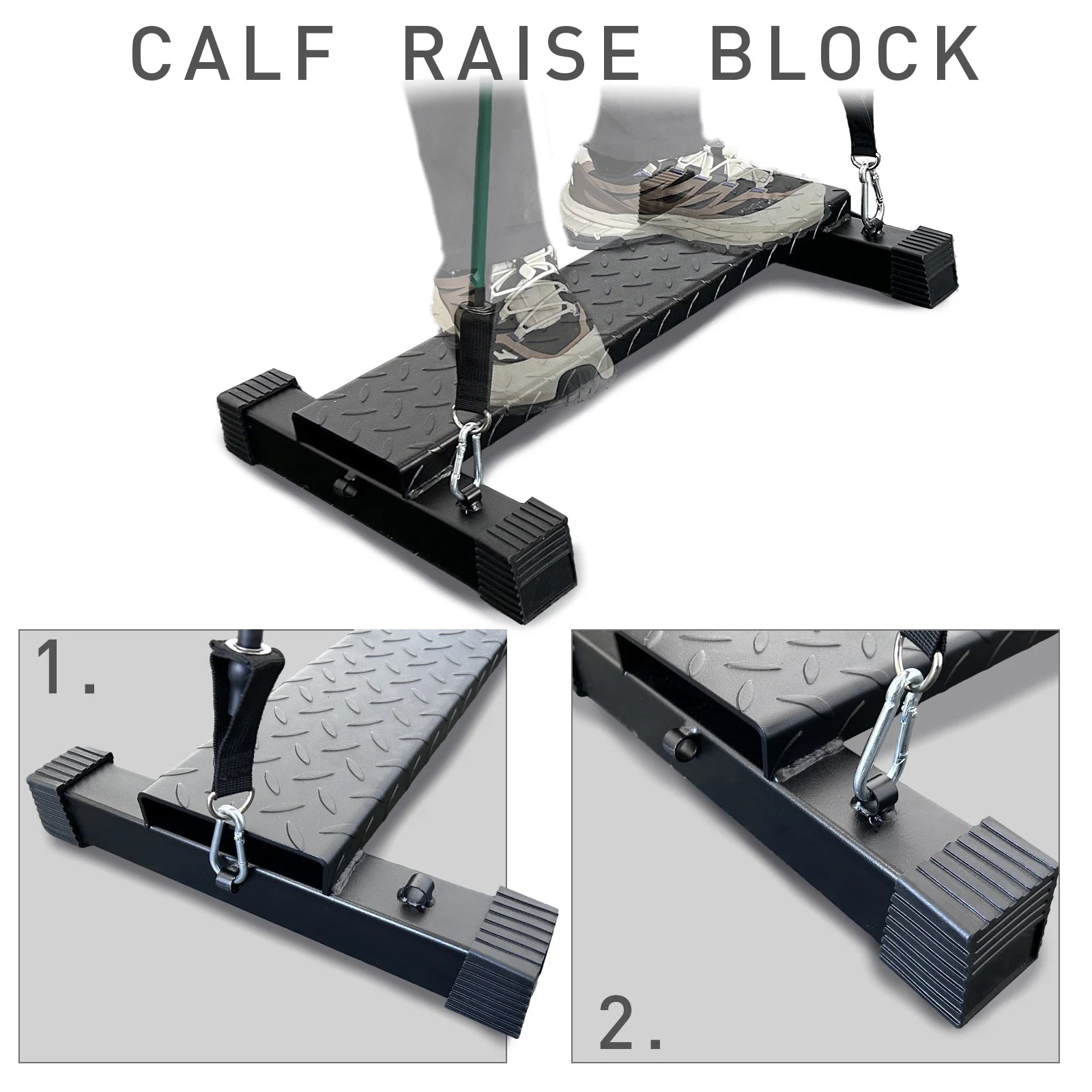 CALF RAISE BLOCK

1.

2.